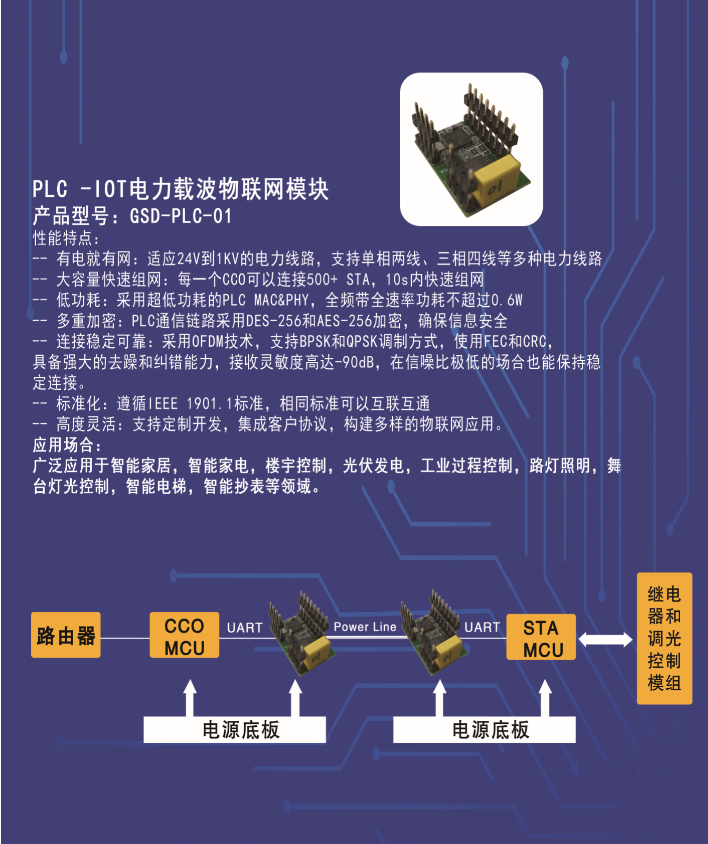 PLC -IOT电力载波物联网模块
产品型号：GSD-PLC-01
性能特点：
-- 有电就有网：适应24V到1KV的电力线路，支持单相两线、三相四线等多种电力线路
-- 大容量快速组网：每一个CCO可以连接500+ STA，10s内快速组网
-- 低功耗：采用超低功耗的PLC MAC&PHY，全频带全速率功耗不超过0.6W
-- 多重加密：PLC通信链路采用DES-256和AES-256加密，确保信息安全
-- 连接稳定可靠：采用OFDM技术，支持BPSK和QPSK调制方式，使用FEC和CRC，具备强大的去躁和纠错能力，接收灵敏度高达-90dB，在信噪比极低的场合也能保持稳定连接。
-- 标准化：遵循IEEE 1901.1标准，相同标准可以互联互通
-- 高度灵活：支持定制开发，集成客户协议，构建多样的物联网应用。
应用场合：
广泛应用于智能家居，智能家电，楼宇控制，光伏发电，工业过程控制，路灯照明，舞台灯光控制，智能电梯，智能抄表等领域。

路由器
CCO MCU
UART
Power Line
UART
STA MCU
继电器和调光控制模组
电源底板
电源底板